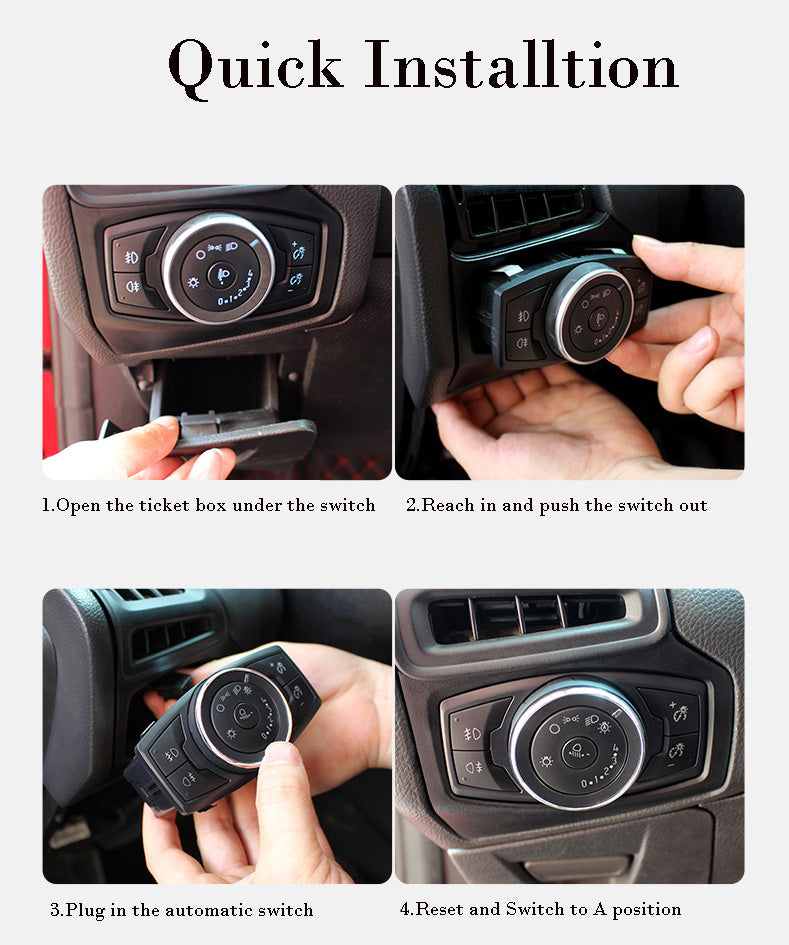 Quick Installtion

1.Open the ticket box under the switch

2.Reach in and push the switch out

3.Plug in the automatic switch

4.Reset and Switch to A position